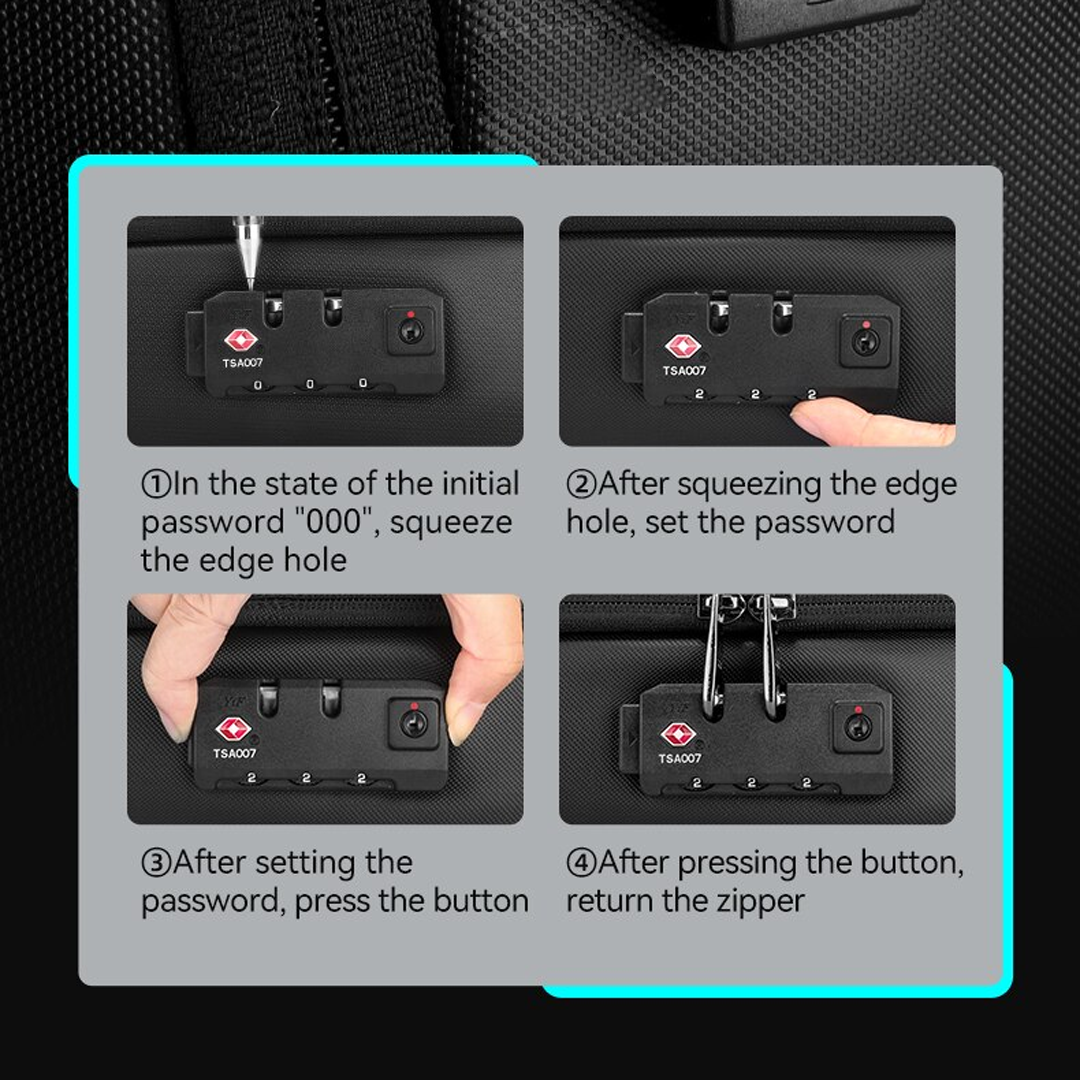 TSA007
0 0 0

①In the state of the initial password "000", squeeze the edge hole

TSA007
2 2 2

②After squeezing the edge hole, set the password

TSA007
2 2 2

③After setting the password, press the button

TSA007
2 2 2

④After pressing the button, return the zipper