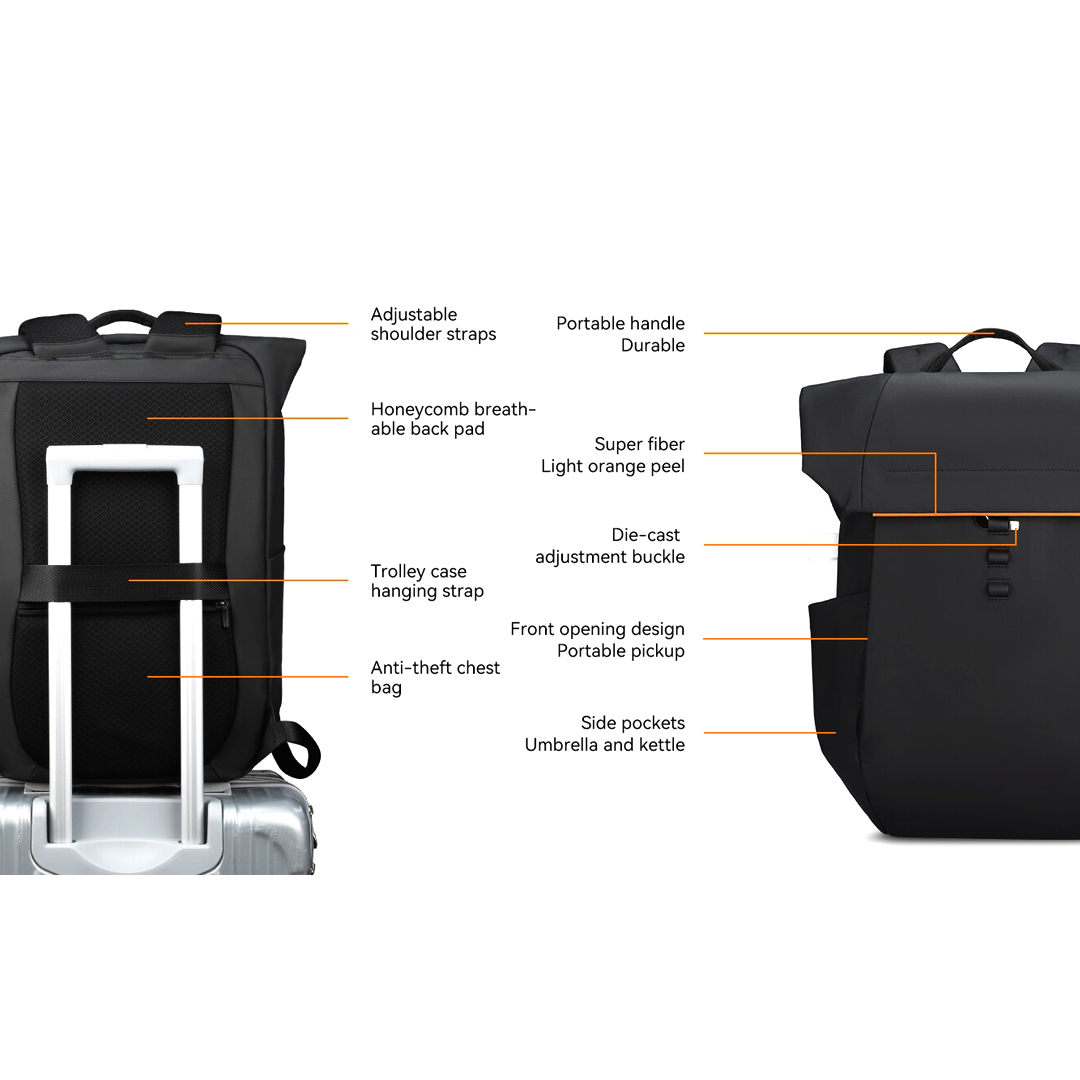 Adjustable shoulder straps

Honeycomb breathable back pad

Trolley case hanging strap

Anti-theft chest bag

Portable handle
Durable

Super fiber
Light orange peel

Die-cast
adjustment buckle

Front opening design
Portable pickup

Side pockets
Umbrella and kettle